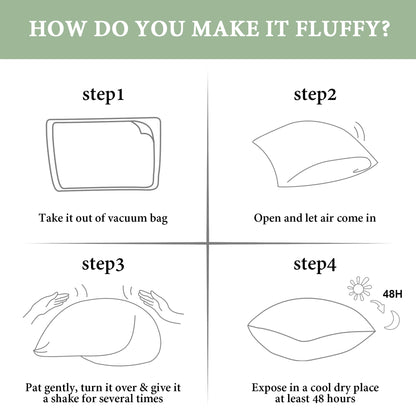 HOW DO YOU MAKE IT FLUFFY?

step1

Take it out of vacuum bag

step2

Open and let air come in

step3

Pat gently, turn it over & give it a shake for several times

step4

48H

Expose in a cool dry place at least 48 hours