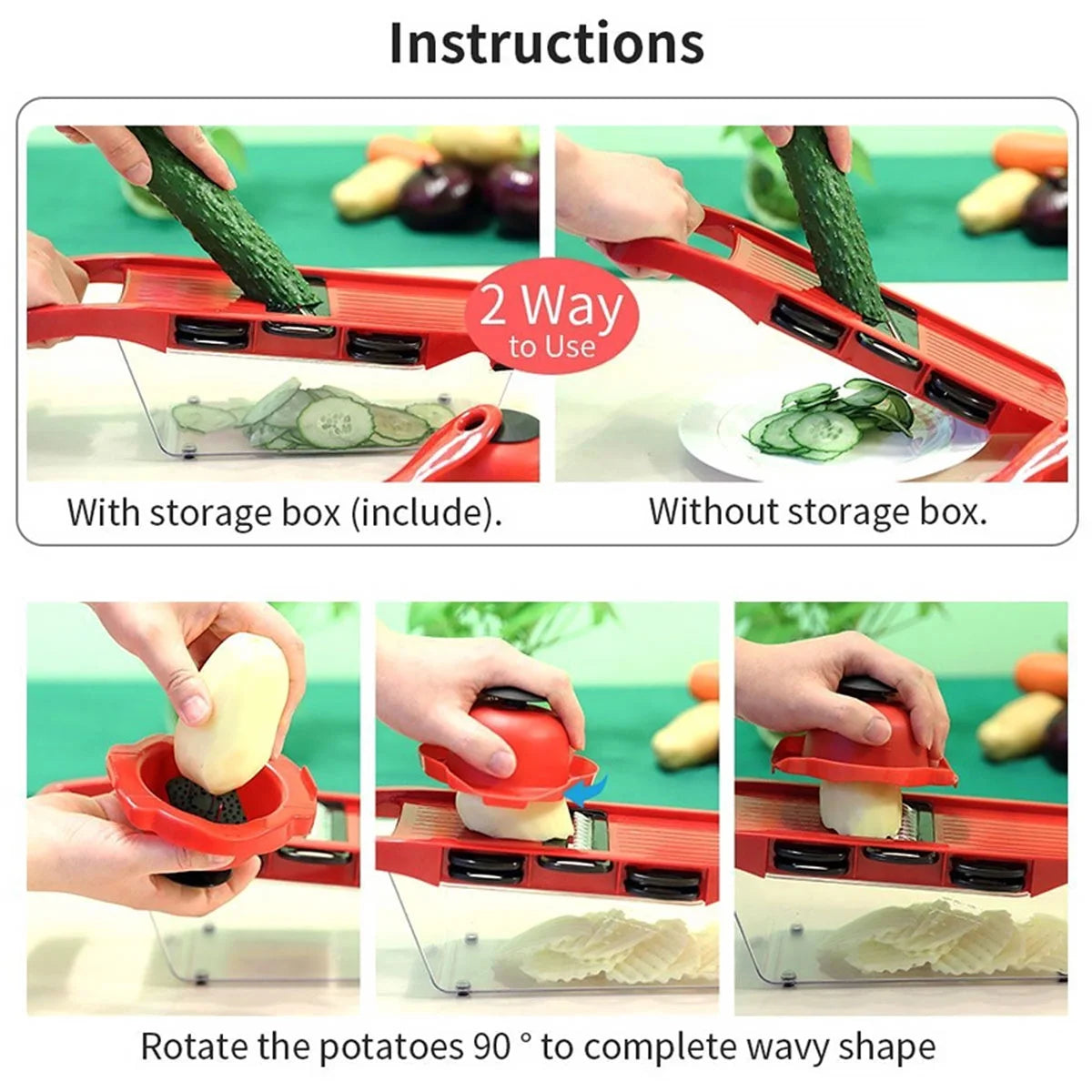 Instructions

2 Way
to Use

With storage box (include).

Without storage box.

Rotate the potatoes 90 ° to complete wavy shape