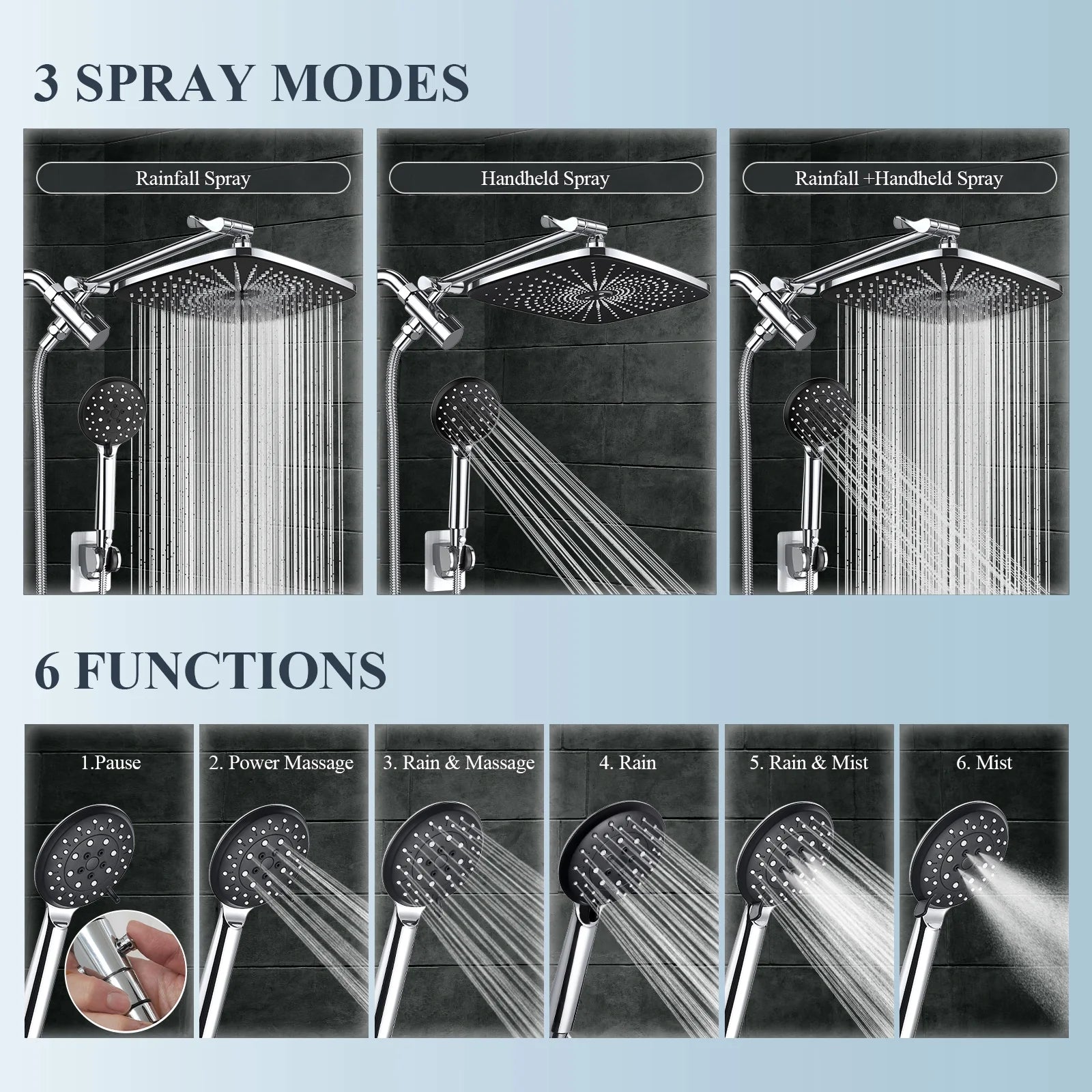 3 SPRAY MODES

Rainfall Spray

Handheld Spray

Rainfall +Handheld Spray

6 FUNCTIONS

1.Pause

2. Power Massage

3. Rain & Massage

4. Rain

5. Rain & Mist

6. Mist